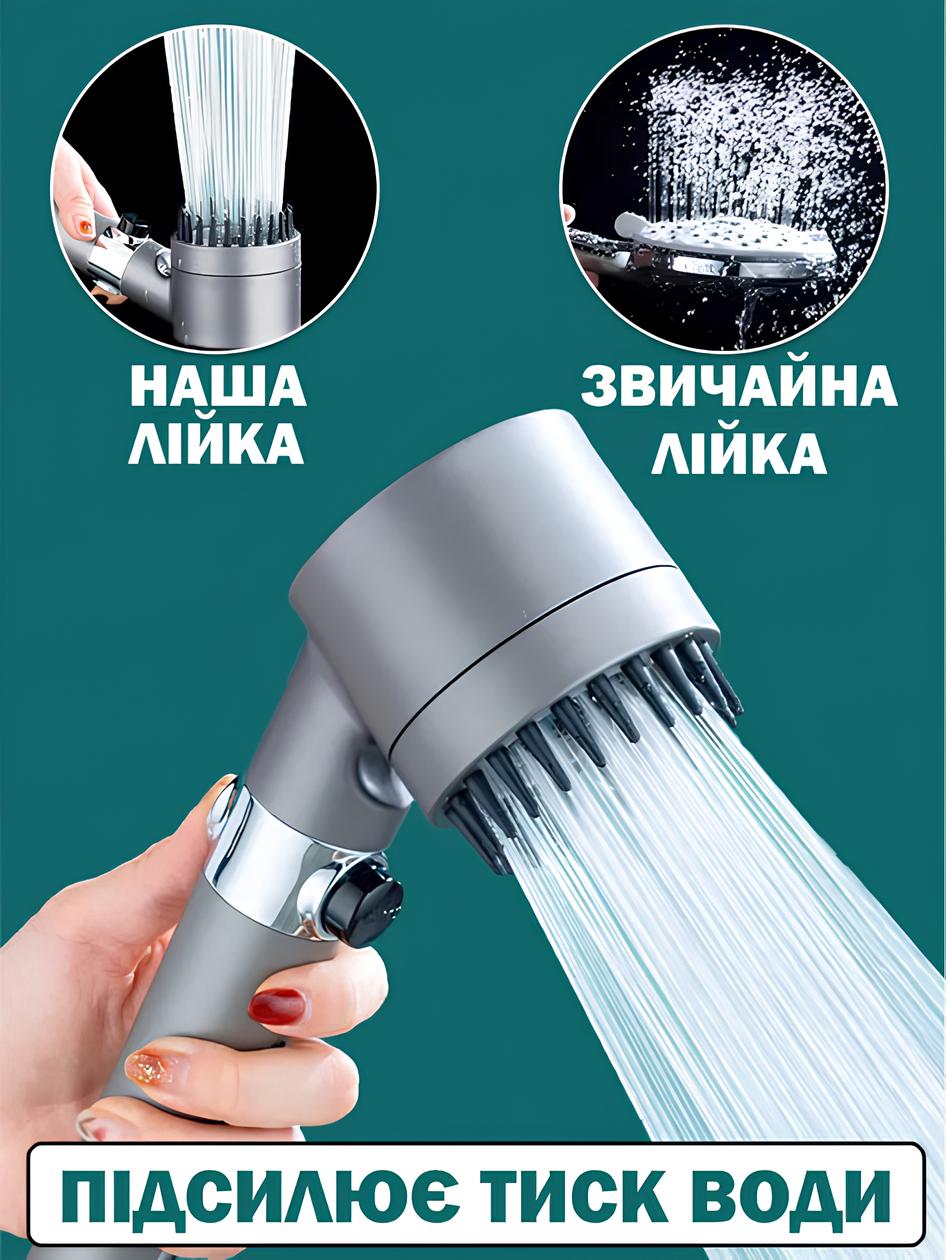 НАША ЛІЙКА

ЗВИЧАЙНА ЛІЙКА

ПІДСИЛЮЄ ТИСК ВОДИ